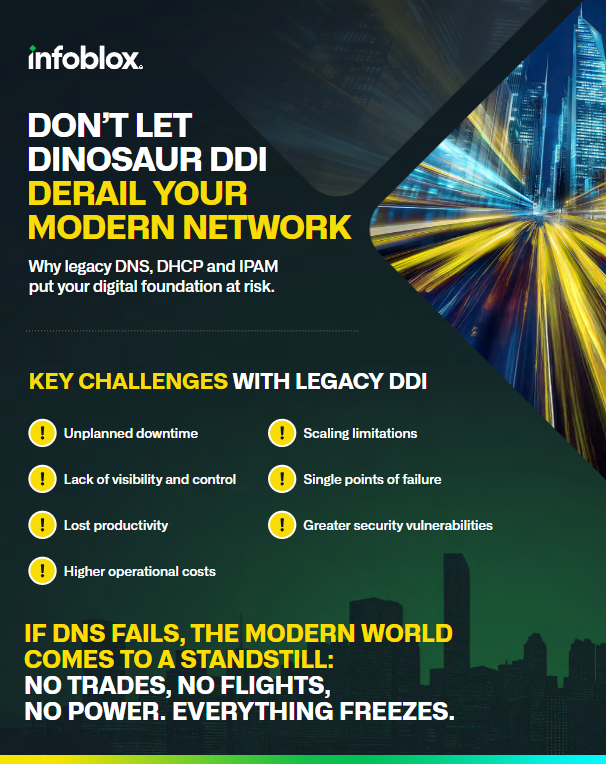 infoblox.

DON'T LET DINOSAUR DDI DERAIL YOUR MODERN NETWORK

Why legacy DNS, DHCP and IPAM put your digital foundation at risk.

KEY CHALLENGES WITH LEGACY DDI

! Unplanned downtime

! Lack of visibility and control

! Lost productivity

! Higher operational costs

! Scaling limitations

! Single points of failure

! Greater security vulnerabilities

IF DNS FAILS, THE MODERN WORLD COMES TO A STANDSTILL: NO TRADES, NO FLIGHTS, NO POWER. EVERYTHING FREEZES.